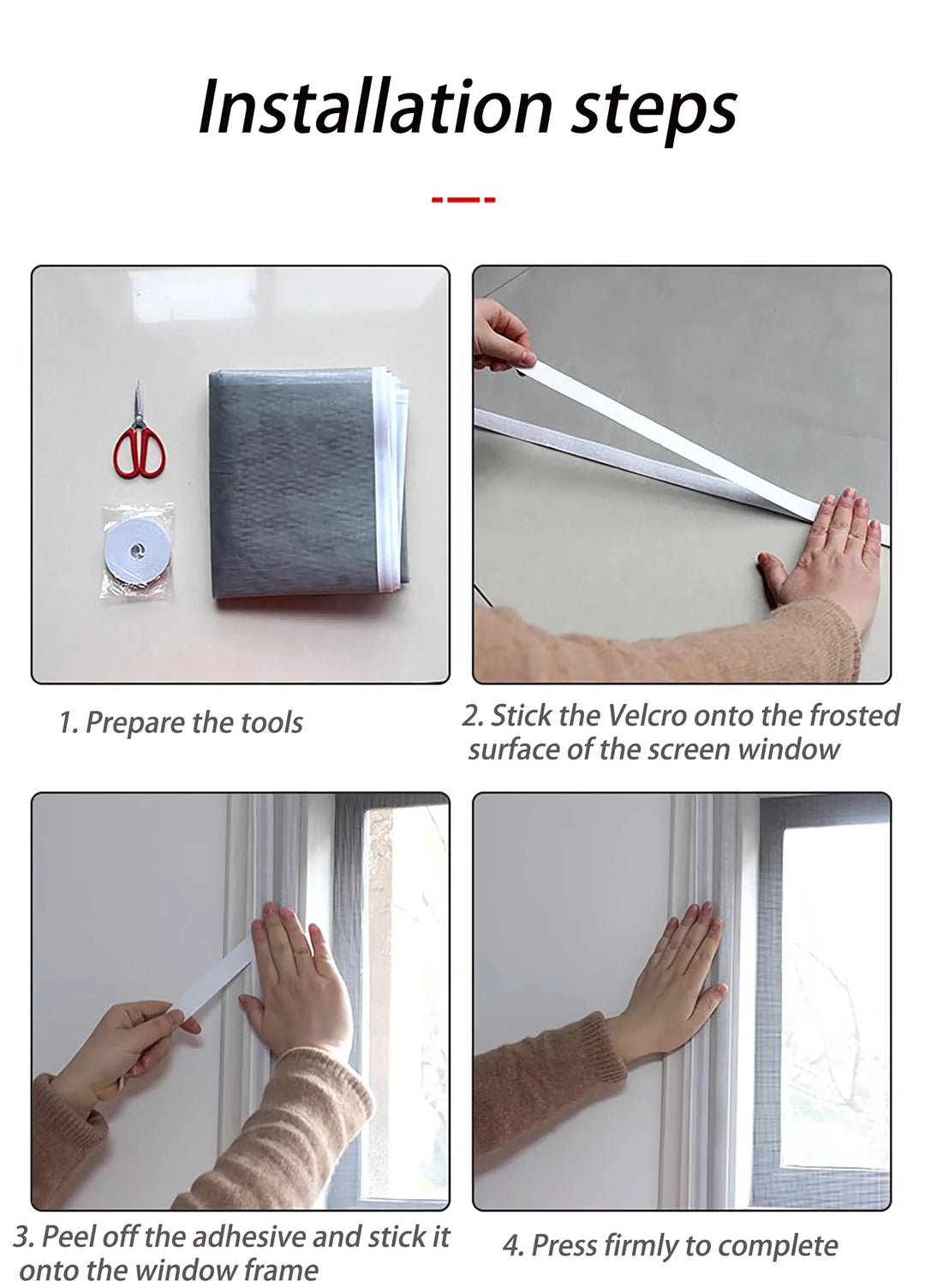 Installation steps

1. Prepare the tools

2. Stick the Velcro onto the frosted surface of the screen window

3. Peel off the adhesive and stick it onto the window frame

4. Press firmly to complete