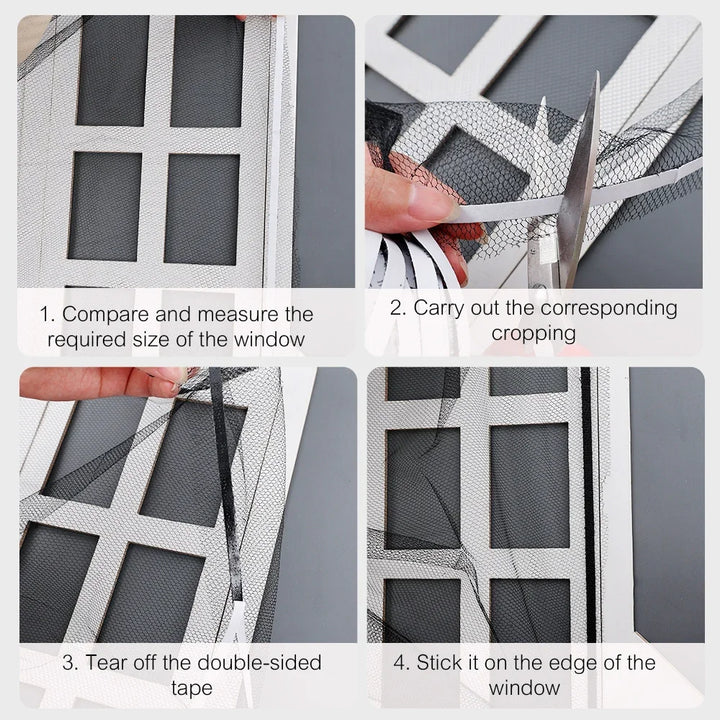 1. Compare and measure the required size of the window

2. Carry out the corresponding cropping

3. Tear off the double-sided tape

4. Stick it on the edge of the window