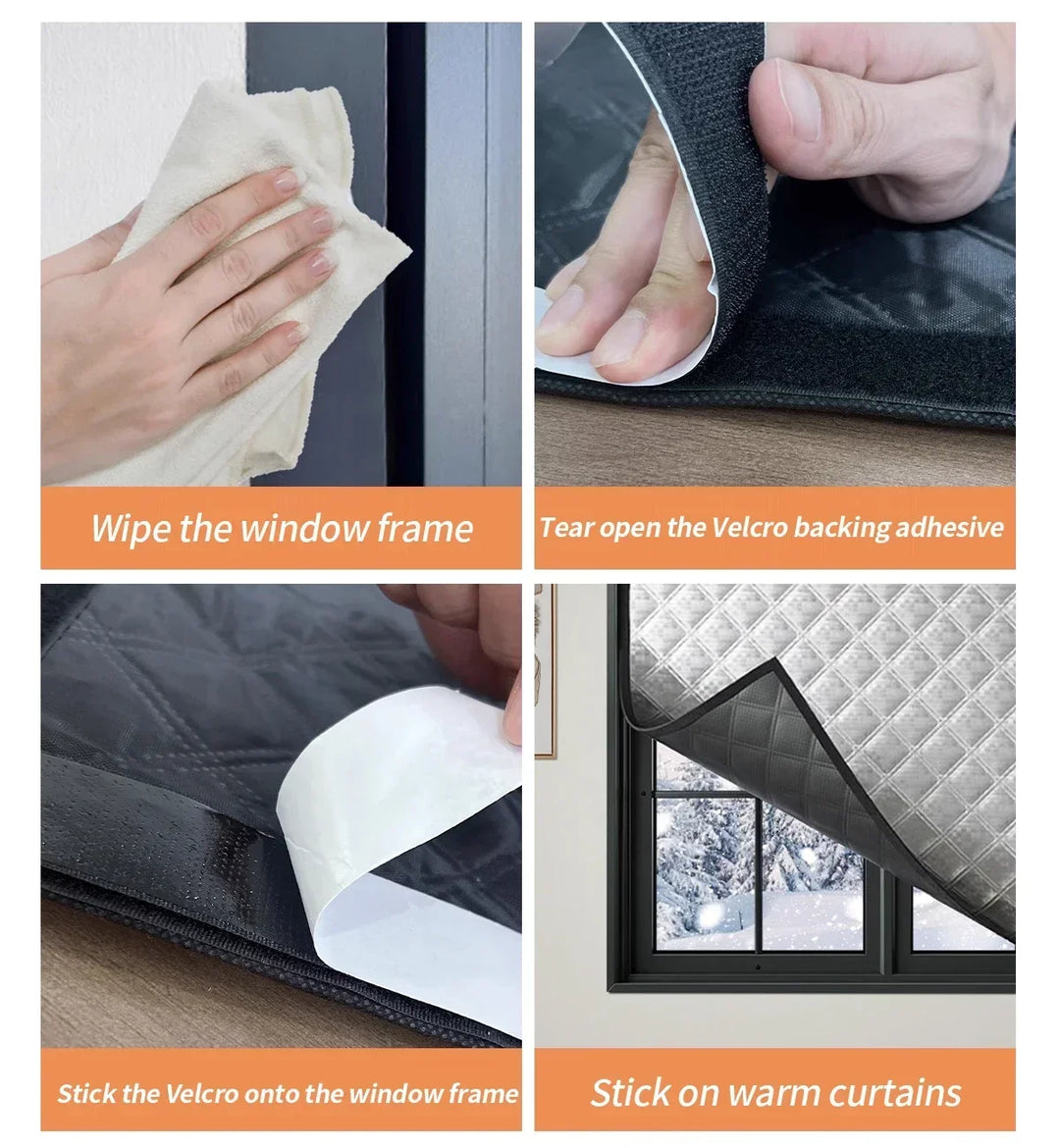 Wipe the window frame

Tear open the Velcro backing adhesive

Stick the Velcro onto the window frame

Stick on warm curtains