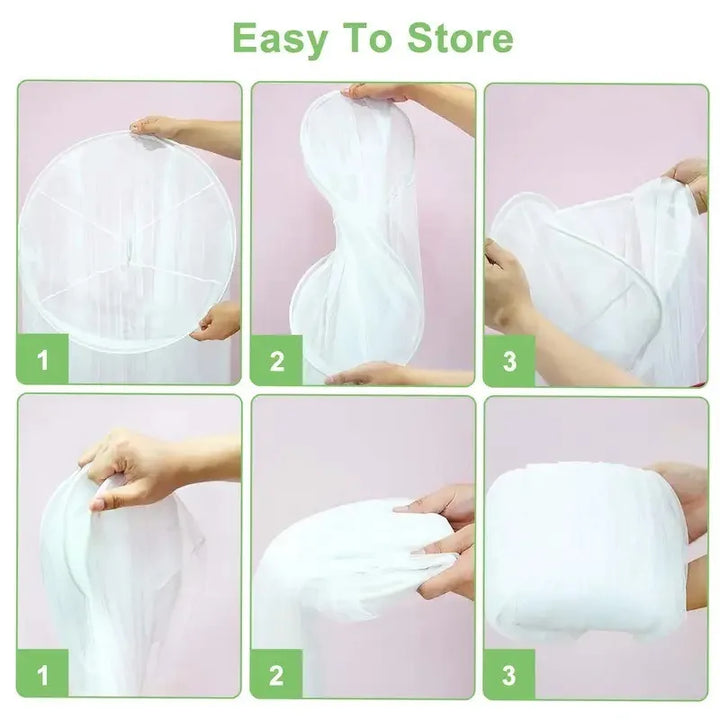 Easy To Store

1

2

3

1

2

3