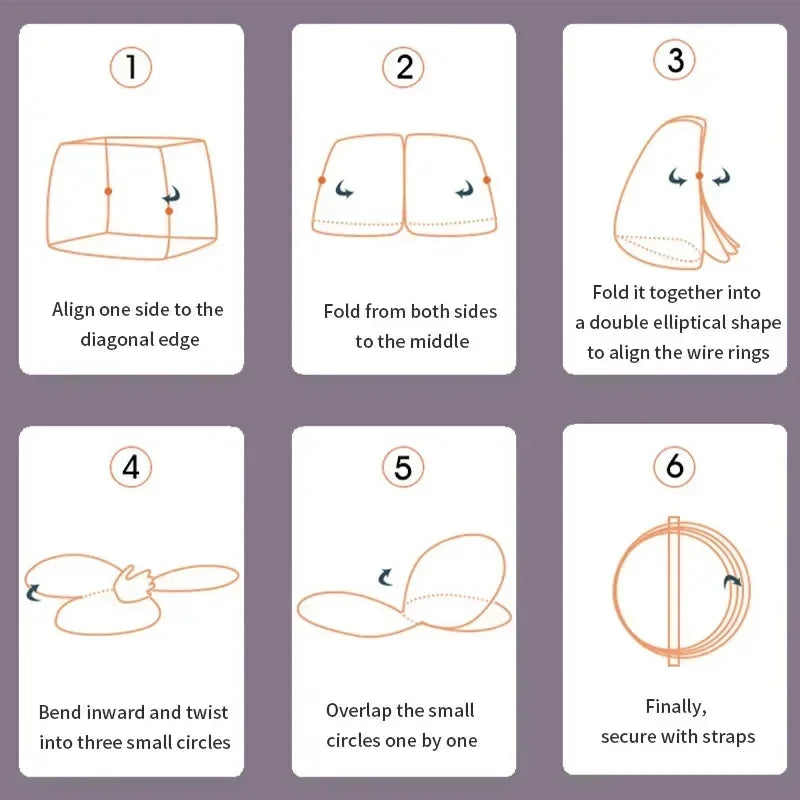 1

Align one side to the diagonal edge

2

Fold from both sides to the middle

3

Fold it together into a double elliptical shape to align the wire rings

4

Bend inward and twist into three small circles

5

Overlap the small circles one by one

6

Finally, secure with straps