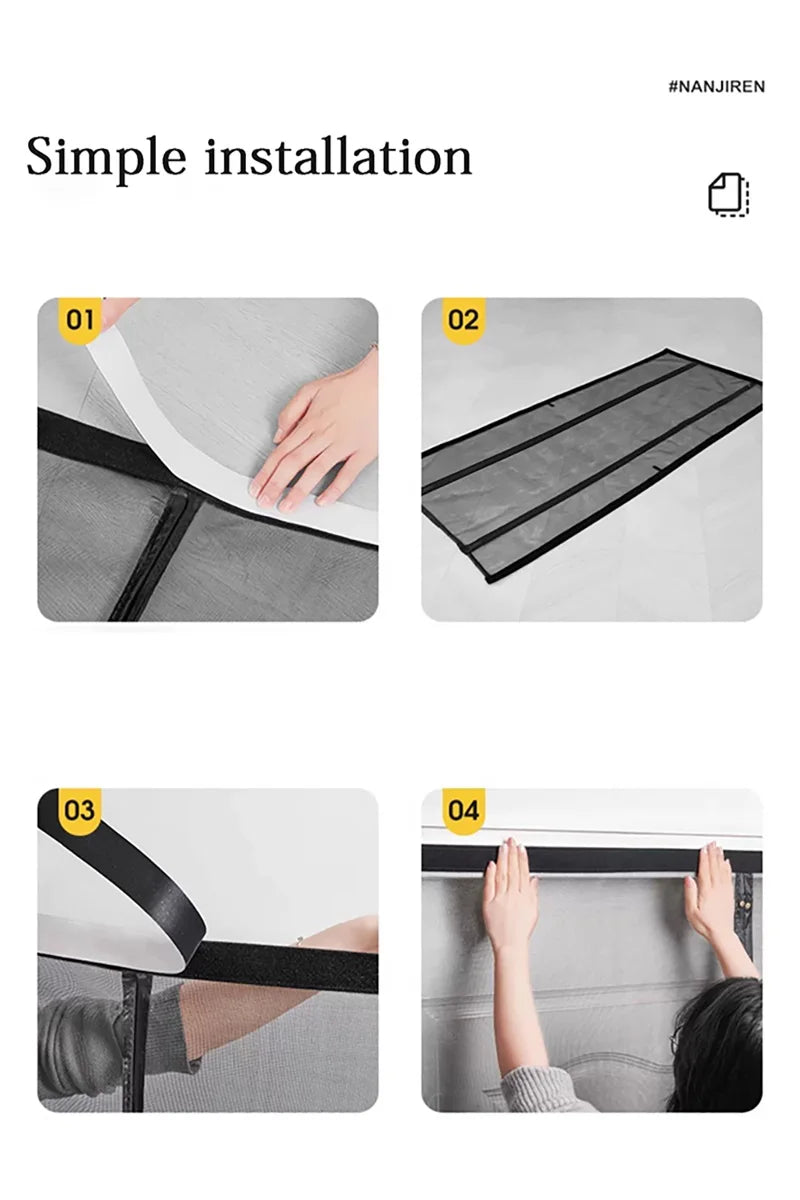 #NANJIREN

Simple installation

01

02

03

04