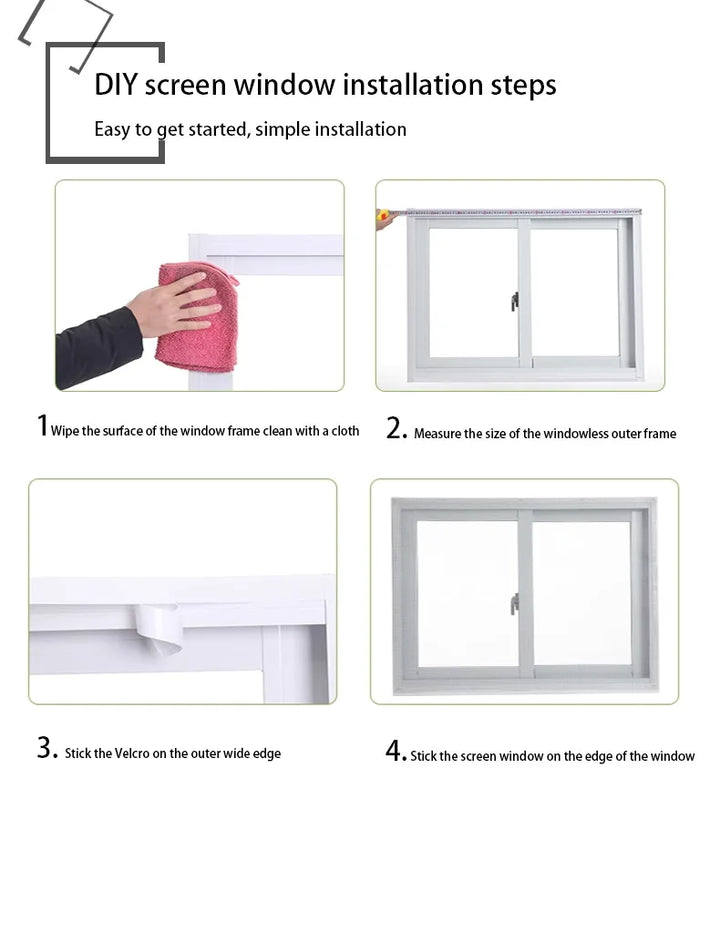 DIY screen window installation steps

Easy to get started, simple installation

1 Wipe the surface of the window frame clean with a cloth

2. Measure the size of the windowless outer frame

3. Stick the Velcro on the outer wide edge

4. Stick the screen window on the edge of the window