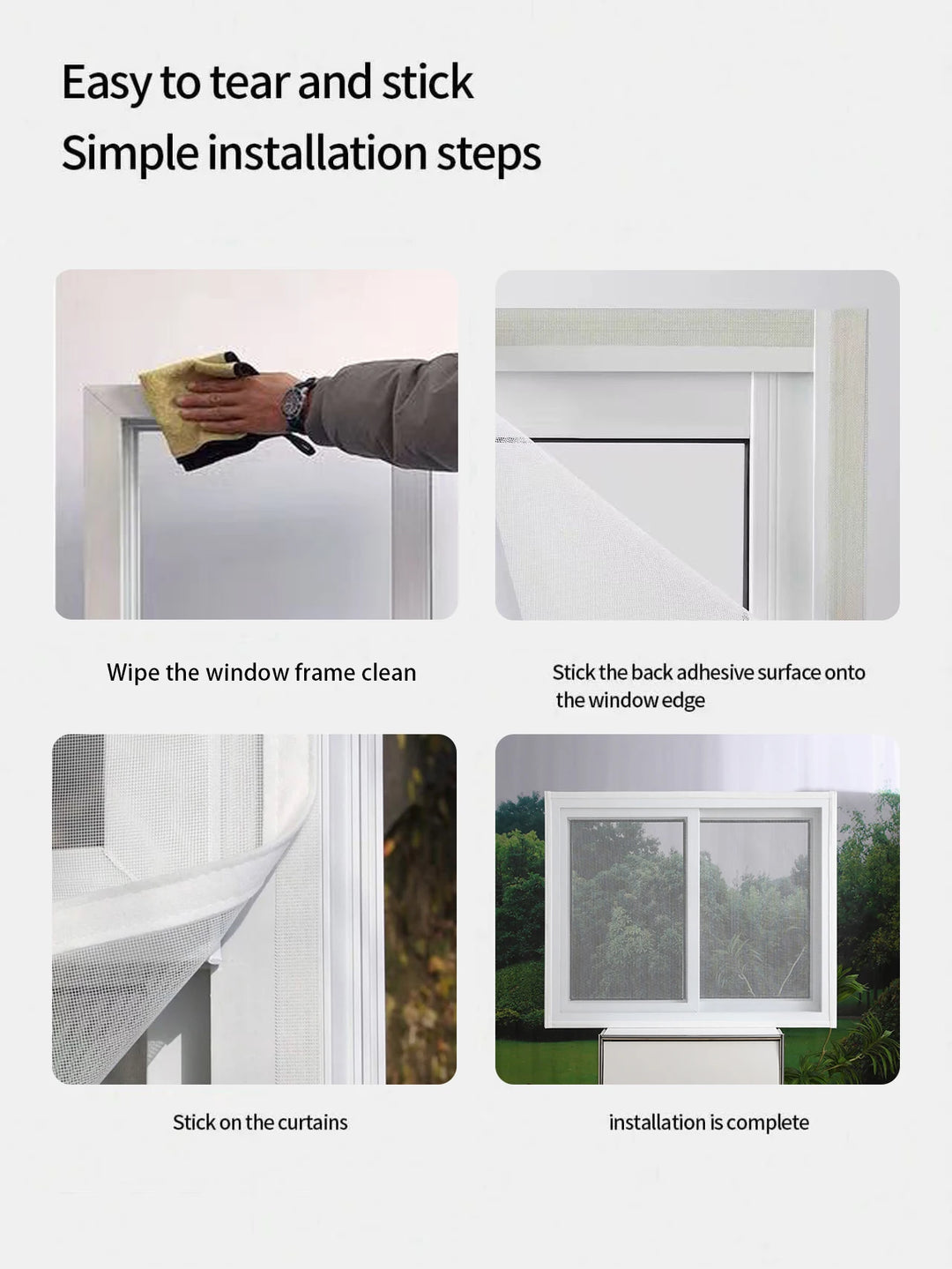 Easy to tear and stick
Simple installation steps

Wipe the window frame clean

Stick the back adhesive surface onto the window edge

Stick on the curtains

installation is complete