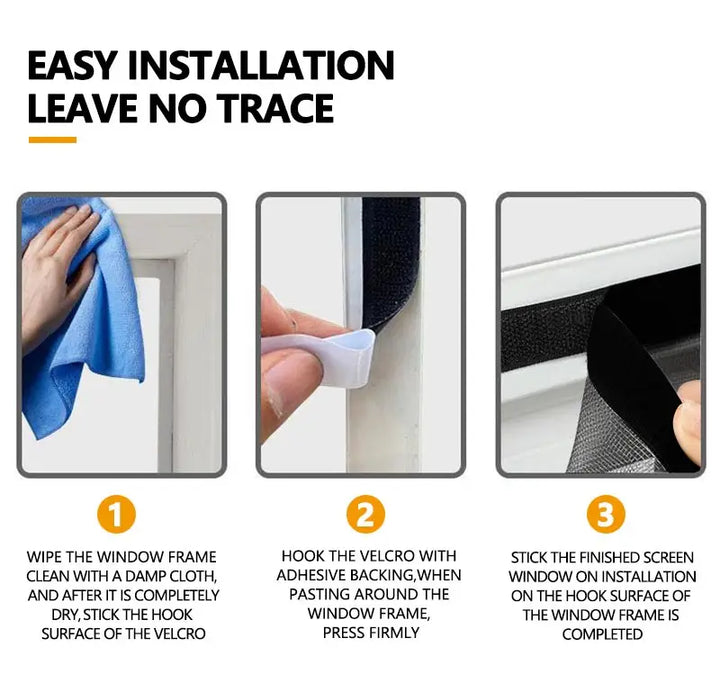 EASY INSTALLATION
LEAVE NO TRACE

1

WIPE THE WINDOW FRAME CLEAN WITH A DAMP CLOTH, AND AFTER IT IS COMPLETELY DRY, STICK THE HOOK SURFACE OF THE VELCRO

2

HOOK THE VELCRO WITH ADHESIVE BACKING,WHEN PASTING AROUND THE WINDOW FRAME, PRESS FIRMLY

3

STICK THE FINISHED SCREEN WINDOW ON INSTALLATION ON THE HOOK SURFACE OF THE WINDOW FRAME IS COMPLETED