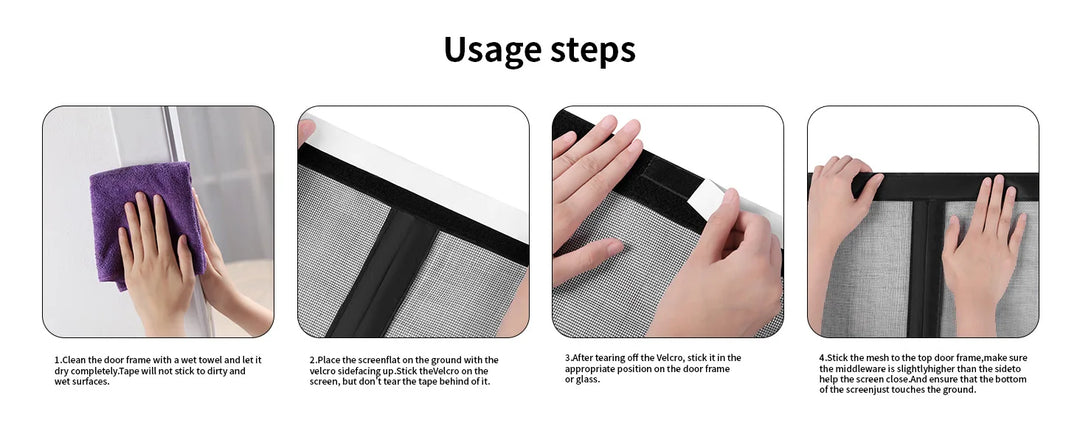 Usage steps

1.Clean the door frame with a wet towel and let it dry completely.Tape will not stick to dirty and wet surfaces.

2.Place the screenflat on the ground with the velcro sidefacing up.Stick theVelcro on the screen, but don't tear the tape behind of it.

3.After tearing off the Velcro, stick it in the appropriate position on the door frame or glass.

4.Stick the mesh to the top door frame,make sure the middleware is slightlyhigher than the sideto help the screen close.And ensure that the bottom of the screenjust touches the ground.