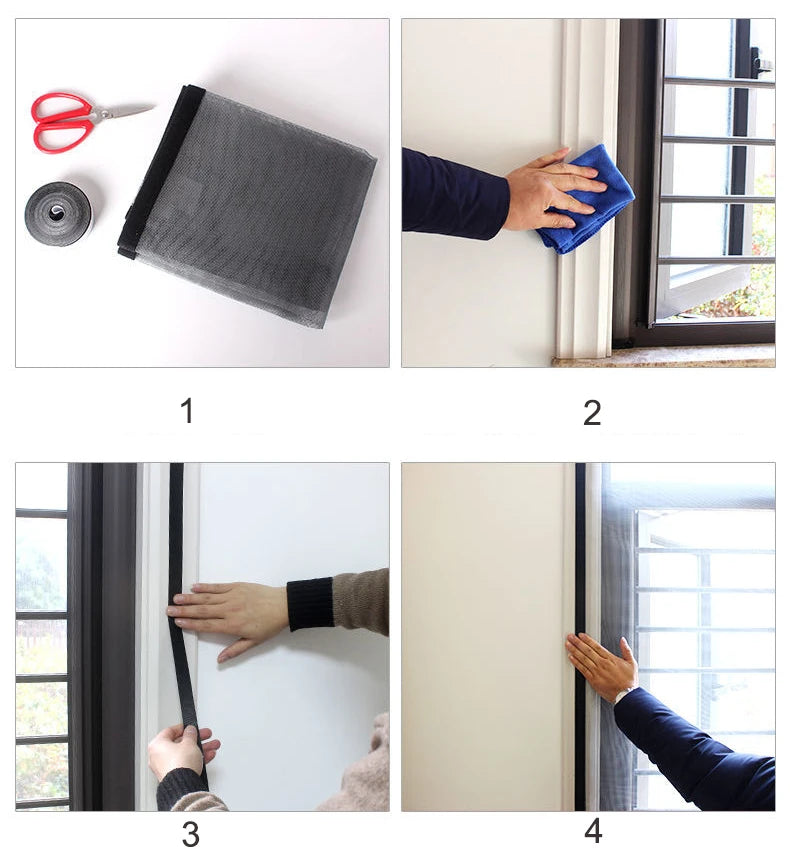 1

2

3

4